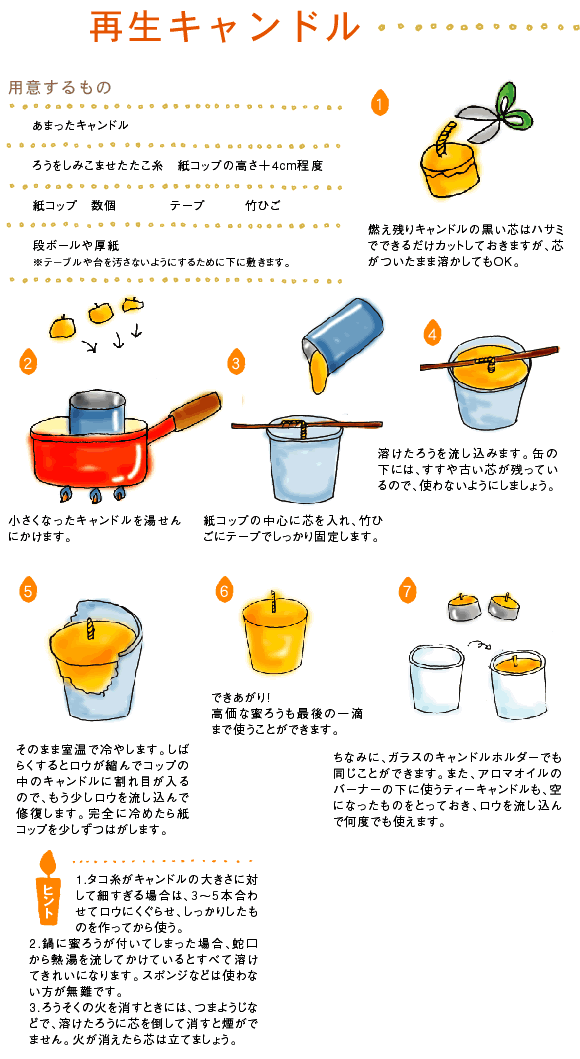 再生キャンドル

用意するもの

あまったキャンドル

ろうをしみこませたたこ糸　紙コップの高さ＋4cm程度

紙コップ　数個　テープ　竹ひご

段ボールや厚紙
※テーブルや台を汚さないようにするために下に敷きます。

1

燃え残りキャンドルの黒い芯はハサミでできるだけカットしておきますが、芯がついたまま溶かしてもOK。

2

小さくなったキャンドルを湯せんにかけます。

3

紙コップの中心に芯を入れ、竹ひごにテープでしっかり固定します。

4

溶けたろうを流し込みます。缶の下には、すすや古い芯が残っているので、使わないようにしましょう。

5

そのまま室温で冷やします。しばらくするとロウが縮んでコップの中のキャンドルに割れ目が入るので、もう少しロウを流し込んで修復します。完全に冷めたら紙コップを少しずつはがします。

6

できあがり!
高価な蜜ろうも最後の一滴まで使うことができます。

7

ちなみに、ガラスのキャンドルホルダーでも同じことができます。また、アロマオイルのバーナーの下に使うティーキャンドルも、空になったものをとっておき、ロウを流し込んで何度でも使えます。

ヒント

1.タコ糸がキャンドルの大きさに対して細すぎる場合は、3～5本合わせてロウにくぐらせ、しっかりしたものを作ってから使う。
2.鍋に蜜ろうが付いてしまった場合、蛇口から熱湯を流してかけているとすべて溶けてきれいになります。スポンジなどは使わない方が無難です。
3.ろうそくの火を消すときには、つまようじなどで、溶けたろうに芯を倒して消すと煙がでません。火が消えたら芯は立てましょう。